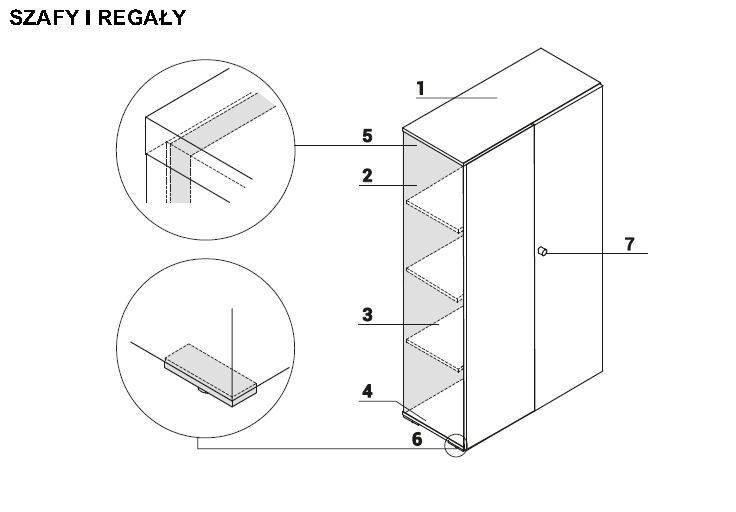 SZAFY I REGAŁY

1

5

2

7

3

4

6